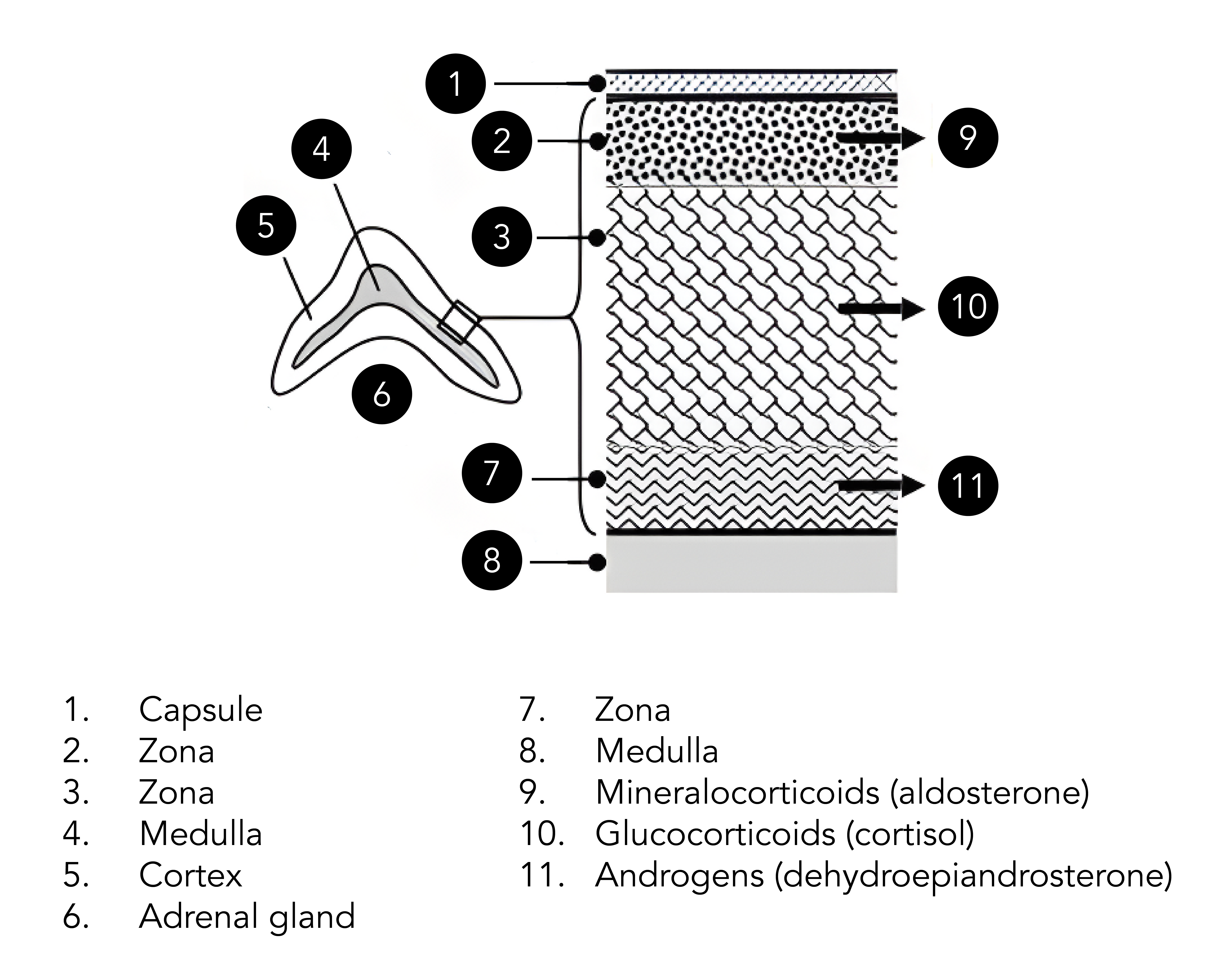 1
2
3
4
5
6
7
8
9
10
11

1. Capsule
2. Zona
3. Zona
4. Medulla
5. Cortex
6. Adrenal gland

7. Zona
8. Medulla
9. Mineralocorticoids (aldosterone)
10. Glucocorticoids (cortisol)
11. Androgens (dehydroepiandrosterone)