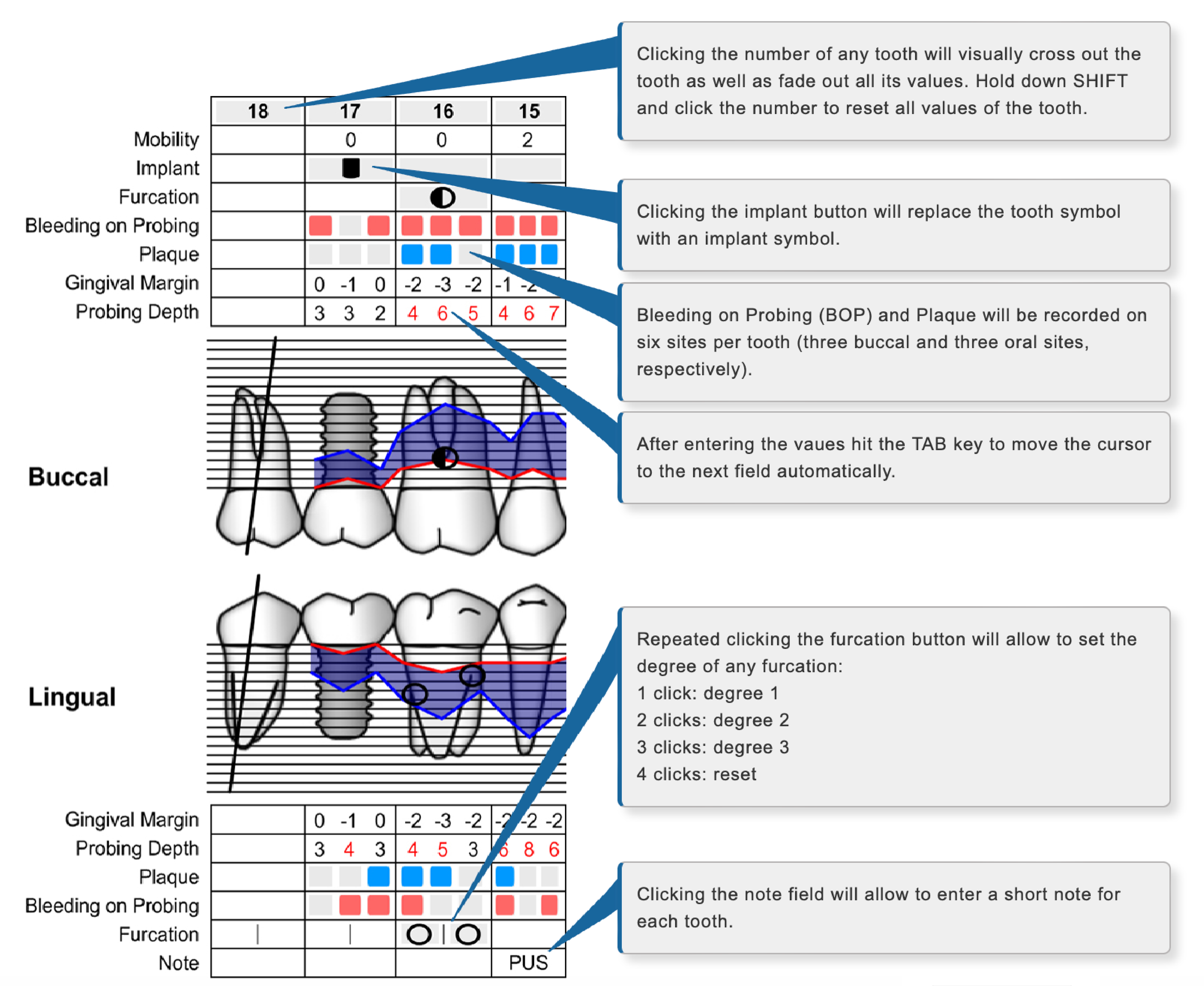 | | 18 | 17 | 16 | 15 |
|---|---|---|---|---|
| Mobility | | 0 | 0 | 2 |
| Implant | | | | |
| Furcation | | | | |
| Bleeding on Probing | | | | |
| Plaque | | | | |
| Gingival Margin | | 0 -1 0 | -2 -3 -2 | -1 -2 |
| Probing Depth | | 3 3 2 | 4 6 5 | 4 6 7 |

Buccal

Lingual

| | | | | |
|---|---|---|---|---|
| Gingival Margin | | 0 -1 0 | -2 -3 -2 | -2 -2 -2 |
| Probing Depth | | 3 4 3 | 4 5 3 | 6 8 6 |
| Plaque | | | | |
| Bleeding on Probing | | | | |
| Furcation | | | | |
| Note | | | | PUS |

Clicking the number of any tooth will visually cross out the tooth as well as fade out all its values. Hold down SHIFT and click the number to reset all values of the tooth.

Clicking the implant button will replace the tooth symbol with an implant symbol.

Bleeding on Probing (BOP) and Plaque will be recorded on six sites per tooth (three buccal and three oral sites, respectively).

After entering the vaues hit the TAB key to move the cursor to the next field automatically.

Repeated clicking the furcation button will allow to set the degree of any furcation:
1 click: degree 1
2 clicks: degree 2
3 clicks: degree 3
4 clicks: reset

Clicking the note field will allow to enter a short note for each tooth.